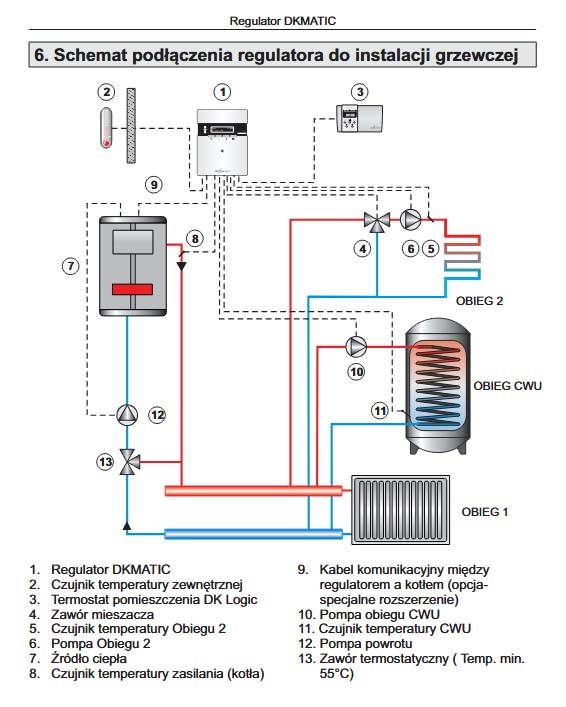 Regulator DKMATIC

6. Schemat podłączenia regulatora do instalacji grzewczej

2

1

3

9

8

7

4

6

5

OBIEG 2

10

OBIEG CWU

11

12

13

OBIEG 1

1. Regulator DKMATIC
2. Czujnik temperatury zewnętrznej
3. Termostat pomieszczenia DK Logic
4. Zawór mieszacza
5. Czujnik temperatury Obiegu 2
6. Pompa Obiegu 2
7. Źródło ciepła
8. Czujnik temperatury zasilania (kotła)

9. Kabel komunikacyjny między regulatorem a kotłem (opcja-specjalne rozszerzenie)
10. Pompa obiegu CWU
11. Czujnik temperatury CWU
12. Pompa powrotu
13. Zawór termostatyczny ( Temp. min. 55°C)